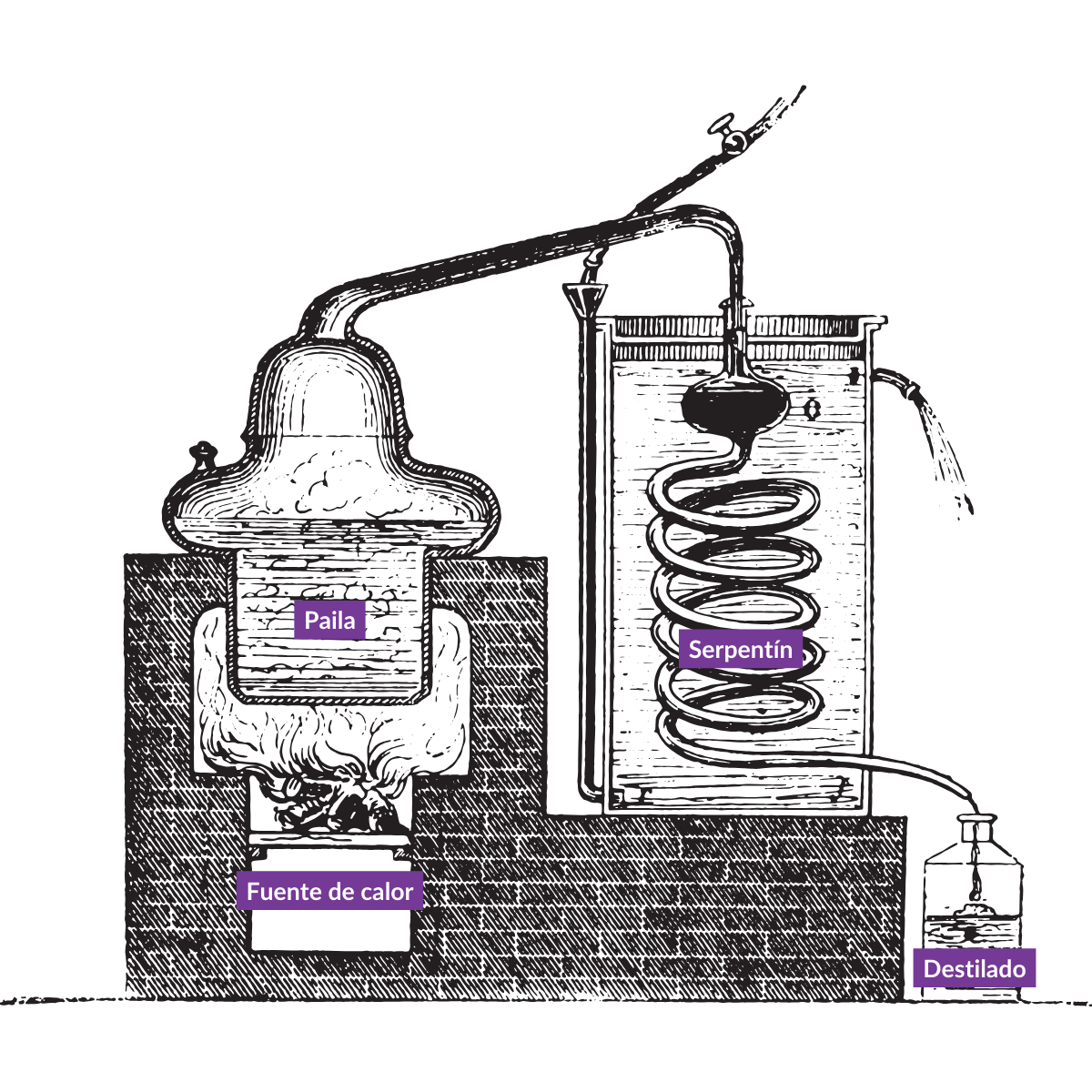 Paila

Serpentín

Fuente de calor

Destilado